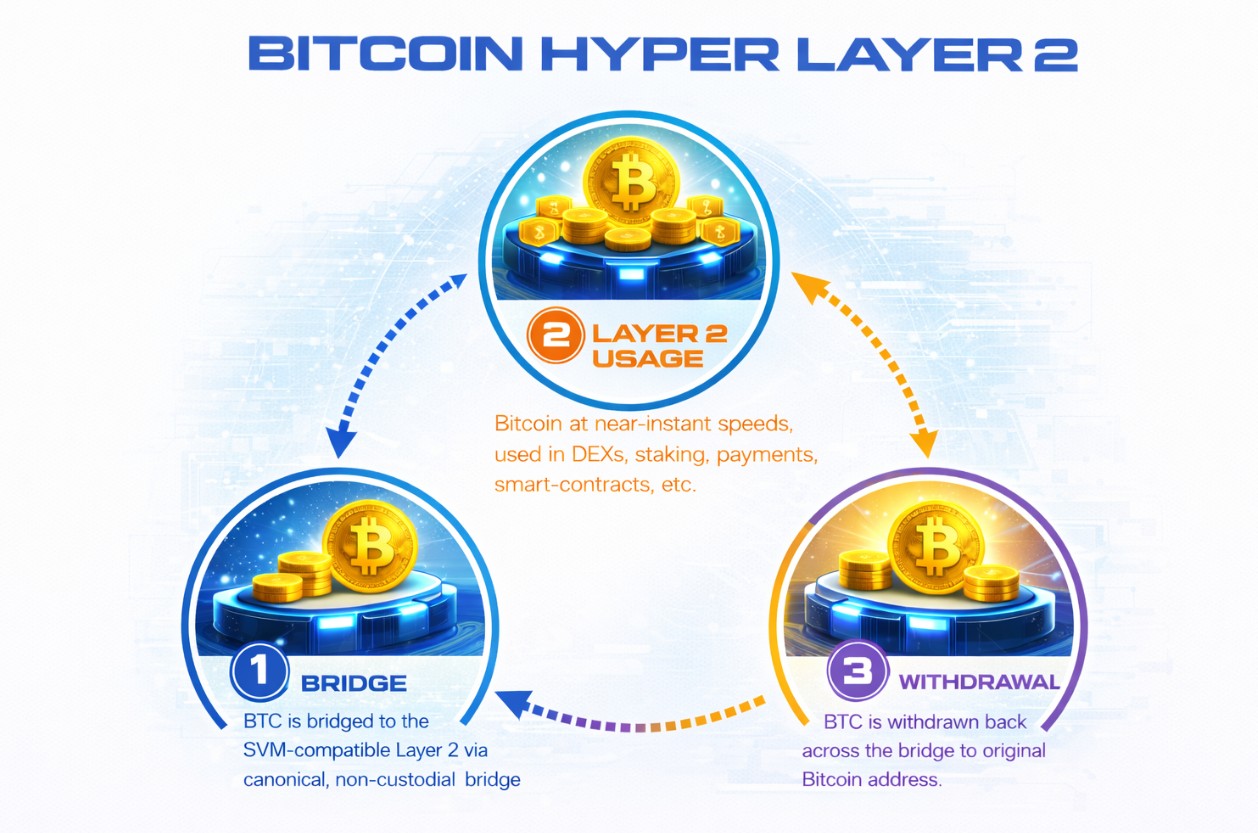 BITCOIN HYPER LAYER 2

2 LAYER 2 USAGE

Bitcoin at near-instant speeds, used in DEXs, staking, payments, smart-contracts, etc.

1 BRIDGE

BTC is bridged to the SVM-compatible Layer 2 via canonical, non-custodial bridge

3 WITHDRAWAL

BTC is withdrawn back across the bridge to original Bitcoin address.